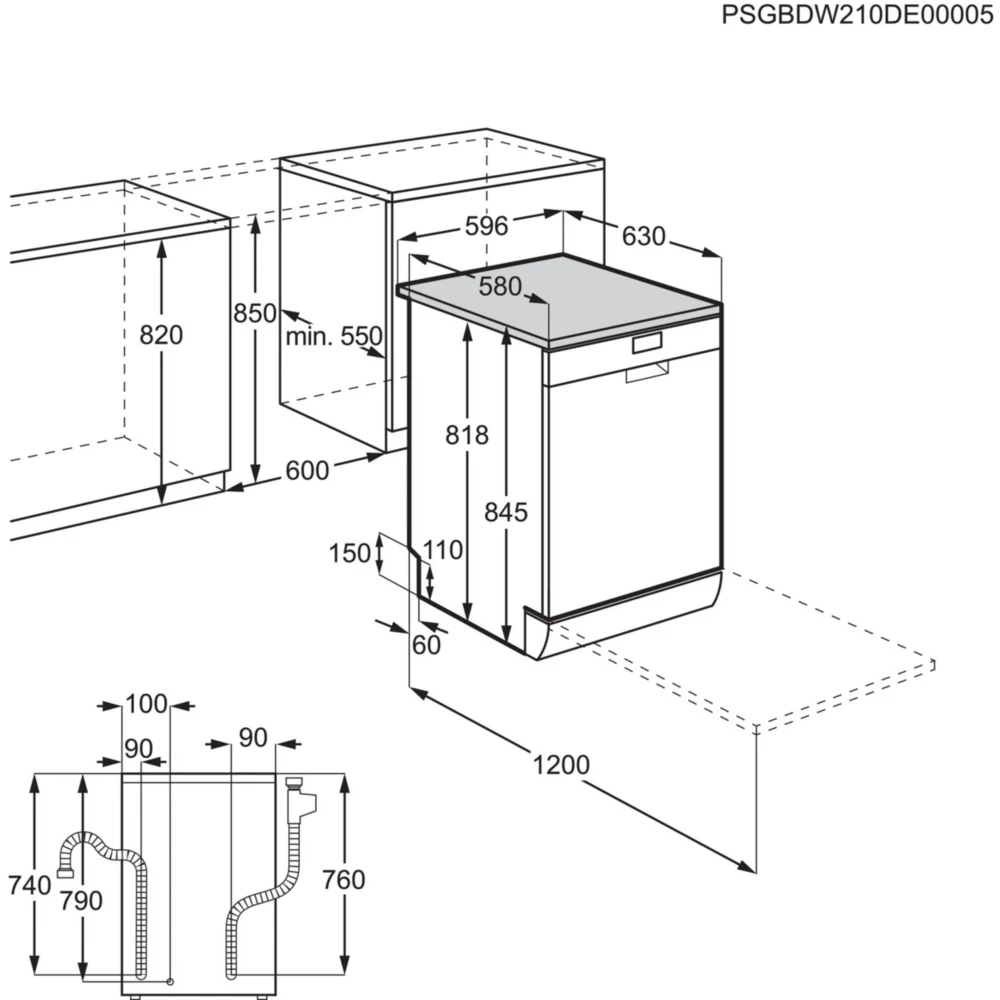 PSGBDW210DE00005

596
630
580
820
850
min. 550
818
845
600
150
110
60
1200
100
90
90
740
790
760